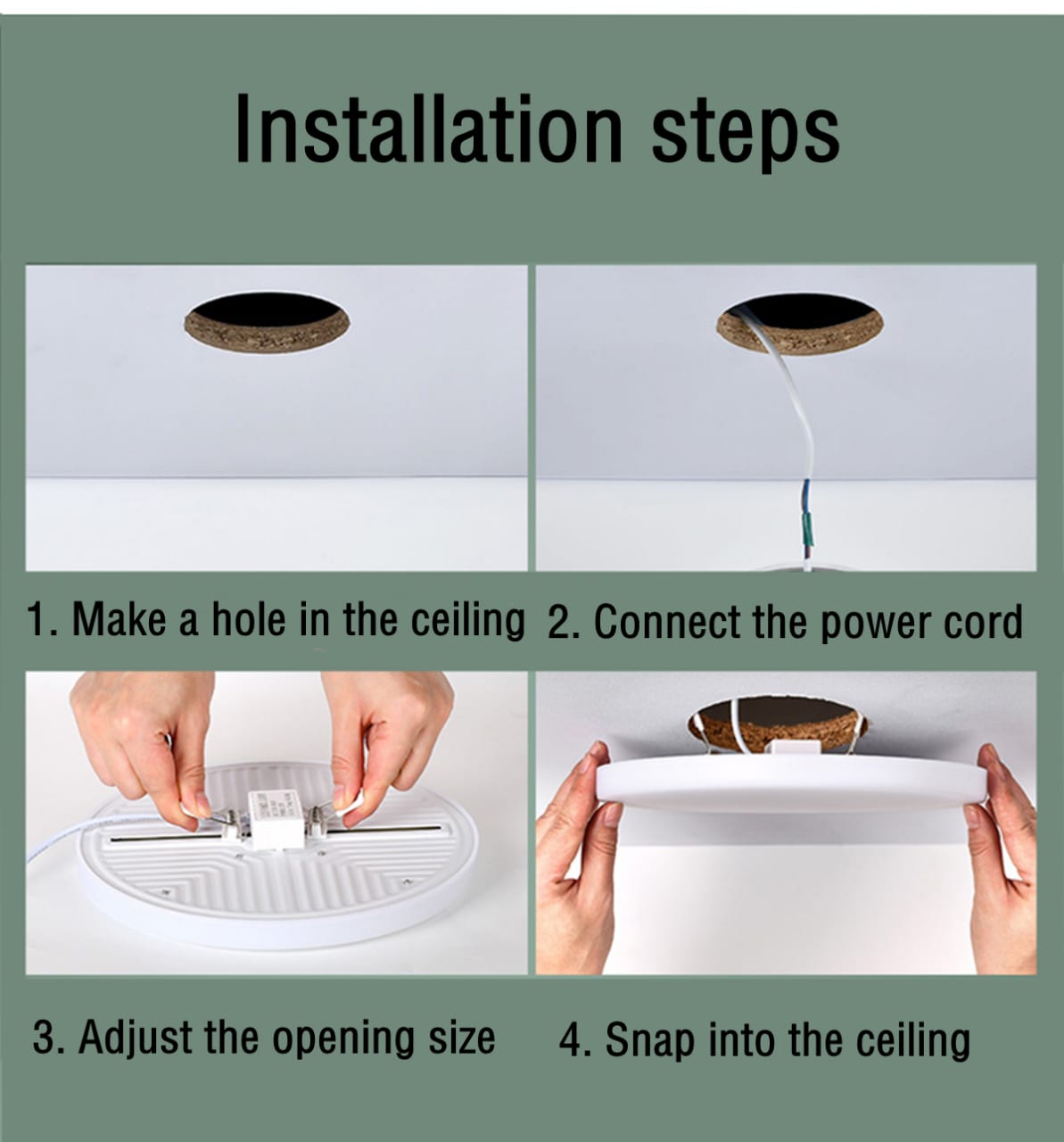 Installation steps

1. Make a hole in the ceiling

2. Connect the power cord

3. Adjust the opening size

4. Snap into the ceiling